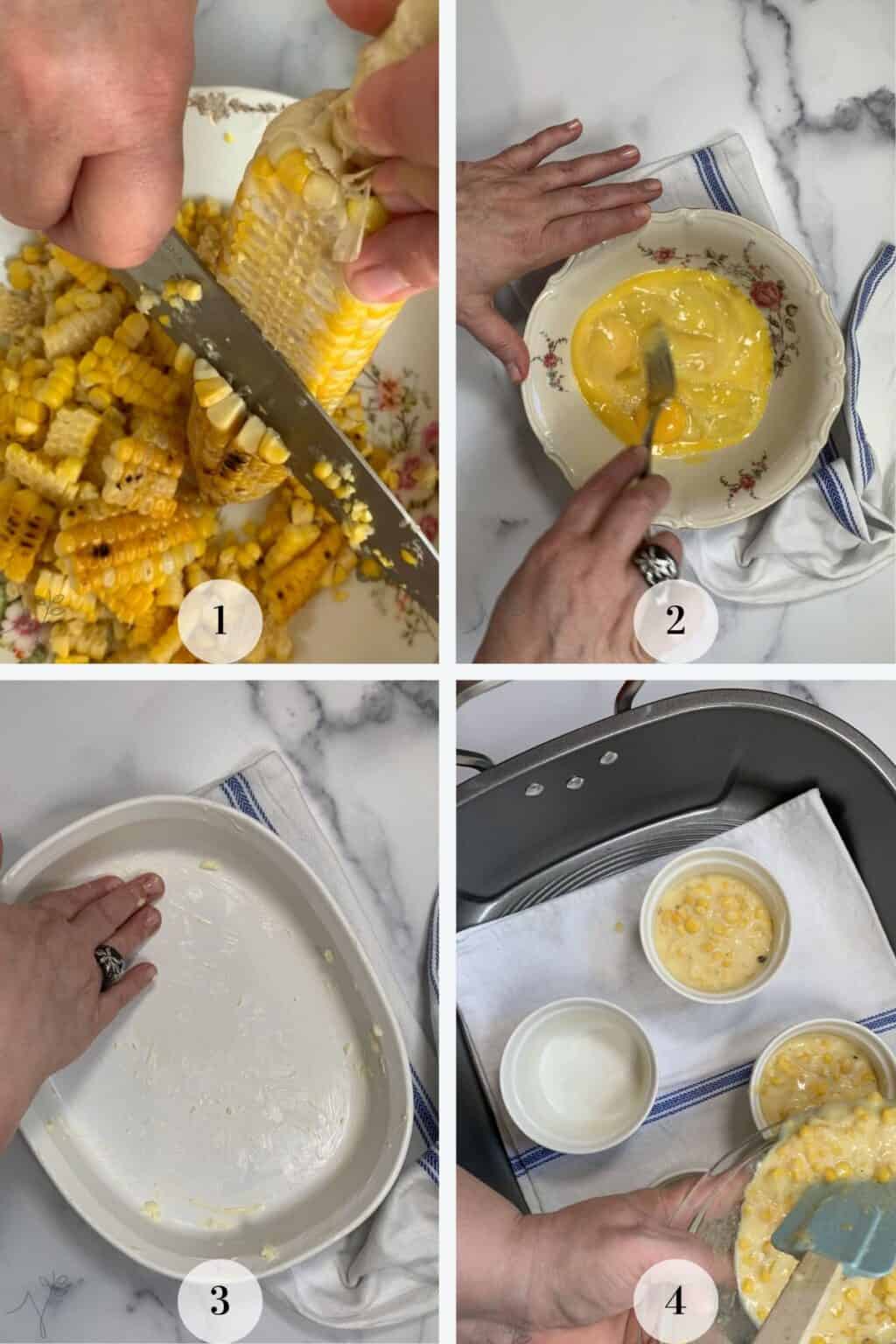 1

2

3

4